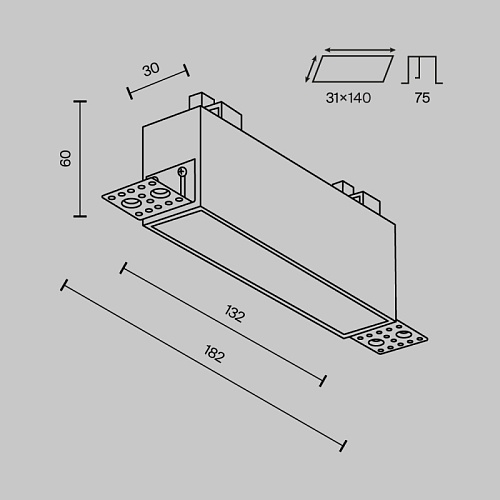 30
31×140
75
60
132
182