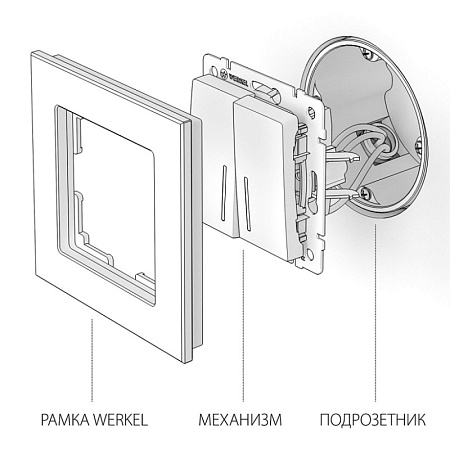 WERKEL

РАМКА WERKEL

МЕХАНИЗМ

ПОДРОЗЕТНИК