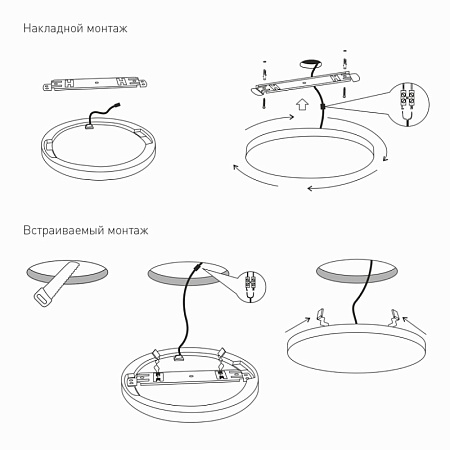 Накладной монтаж

Встраиваемый монтаж