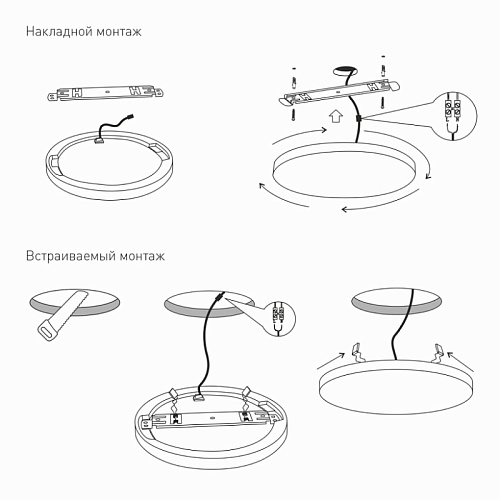 Накладной монтаж

Встраиваемый монтаж