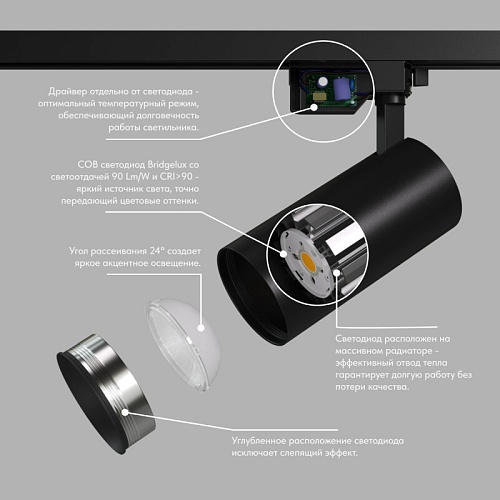 Драйвер отдельно от светодиода - оптимальный температурный режим, обеспечивающий долговечность работы светильника.

COB светодиод Bridgelux со светоотдачей 90 Lm/W и CRI>90 - яркий источник света, точно передающий цветовые оттенки.

Угол рассеивания 24° создает яркое акцентное освещение.

Светодиод расположен на массивном радиаторе - эффективный отвод тепла гарантирует долгую работу без потери качества.

Углубленное расположение светодиода исключает слепящий эффект.