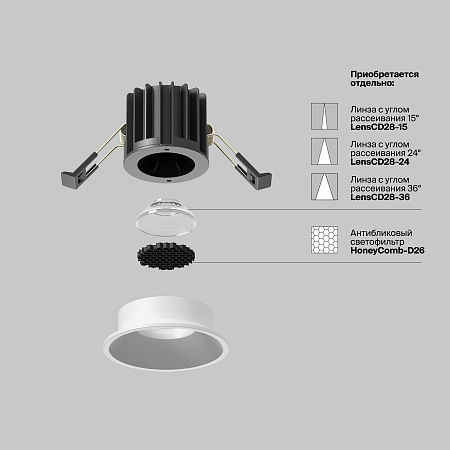 Приобретается отдельно:

Линза с углом рассеивания 15°
LensCD28-15

Линза с углом рассеивания 24°
LensCD28-24

Линза с углом рассеивания 36°
LensCD28-36

Антибликовый светофильтр
HoneyComb-D26