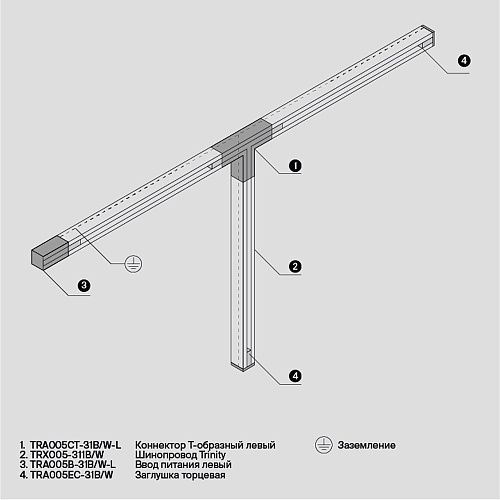 4

1

2

3

4

1. TRA005CT-31B/W-L Коннектор Т-образный левый
2. TRX005-311B/W Шинопровод Trinity
3. TRA005B-31B/W-L Ввод питания левый
4. TRA005EC-31B/W Заглушка торцевая

Заземление