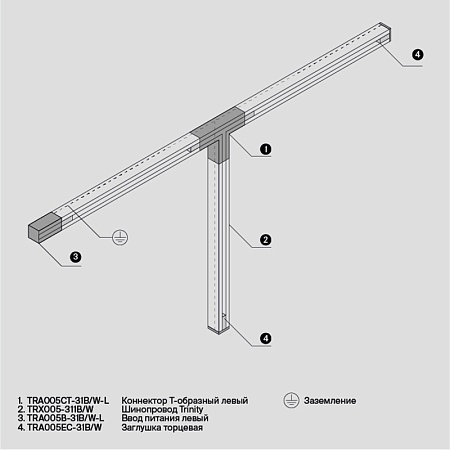 4

1

2

3

4

1. TRA005CT-31B/W-L Коннектор Т-образный левый
2. TRX005-311B/W Шинопровод Trinity
3. TRA005B-31B/W-L Ввод питания левый
4. TRA005EC-31B/W Заглушка торцевая

Заземление