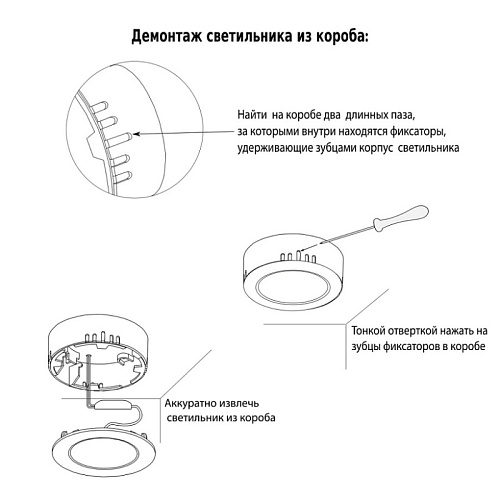 Демонтаж светильника из короба:

Найти на коробе два длинных паза, за которыми внутри находятся фиксаторы, удерживающие зубцами корпус светильника

Тонкой отверткой нажать на зубцы фиксаторов в коробе

Аккуратно извлечь светильник из короба