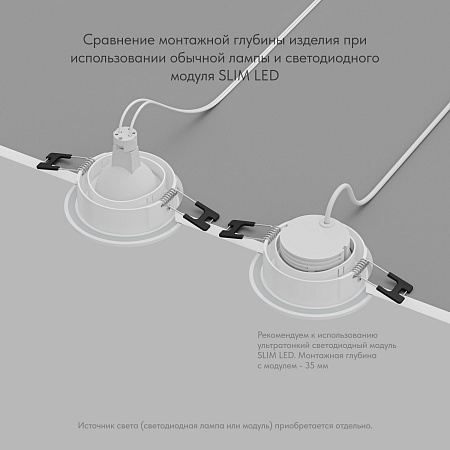 Сравнение монтажной глубины изделия при использовании обычной лампы и светодиодного модуля SLIM LED

Рекомендуем к использованию ультратонкий светодиодный модуль SLIM LED. Монтажная глубина с модулем - 35 мм

Источник света (светодиодная лампа или модуль) приобретается отдельно.