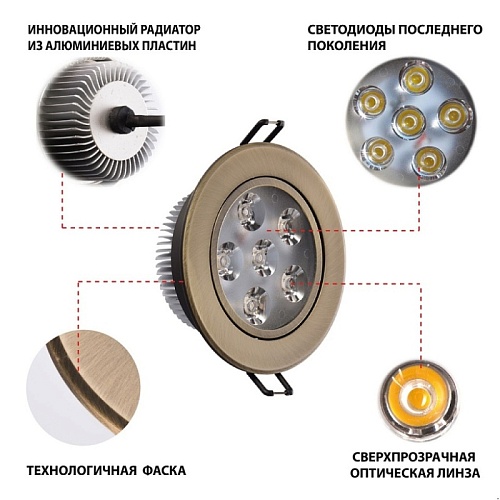 ИННОВАЦИОННЫЙ РАДИАТОР ИЗ АЛЮМИНИЕВЫХ ПЛАСТИН

СВЕТОДИОДЫ ПОСЛЕДНЕГО ПОКОЛЕНИЯ

ТЕХНОЛОГИЧНАЯ ФАСКА

СВЕРХПРОЗРАЧНАЯ ОПТИЧЕСКАЯ ЛИНЗА