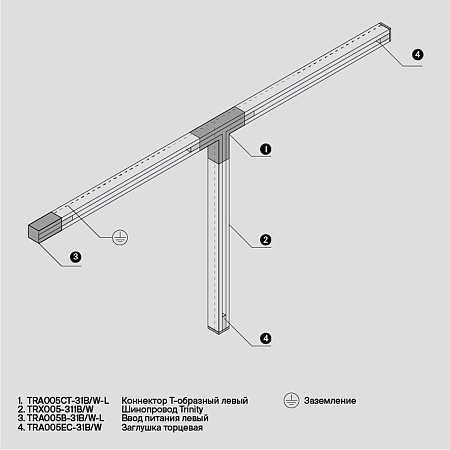 4

1

2

3

4

1. TRA005CT-31B/W-L Коннектор Т-образный левый
2. TRX005-311B/W Шинопровод Trinity
3. TRA005B-31B/W-L Ввод питания левый
4. TRA005EC-31B/W Заглушка торцевая

Заземление