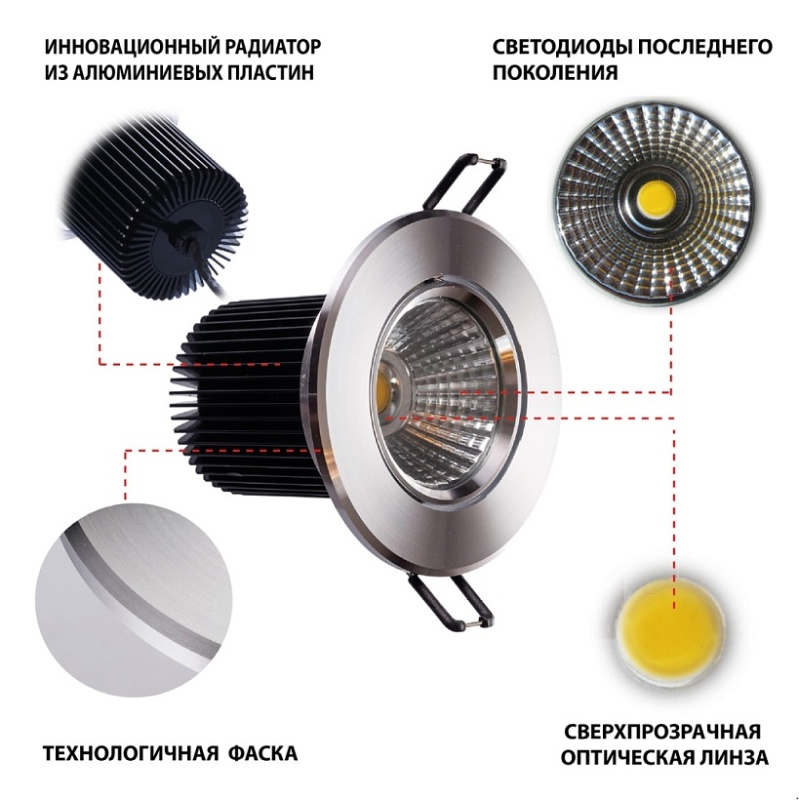 ИННОВАЦИОННЫЙ РАДИАТОР ИЗ АЛЮМИНИЕВЫХ ПЛАСТИН

СВЕТОДИОДЫ ПОСЛЕДНЕГО ПОКОЛЕНИЯ

ТЕХНОЛОГИЧНАЯ ФАСКА

СВЕРХПРОЗРАЧНАЯ ОПТИЧЕСКАЯ ЛИНЗА