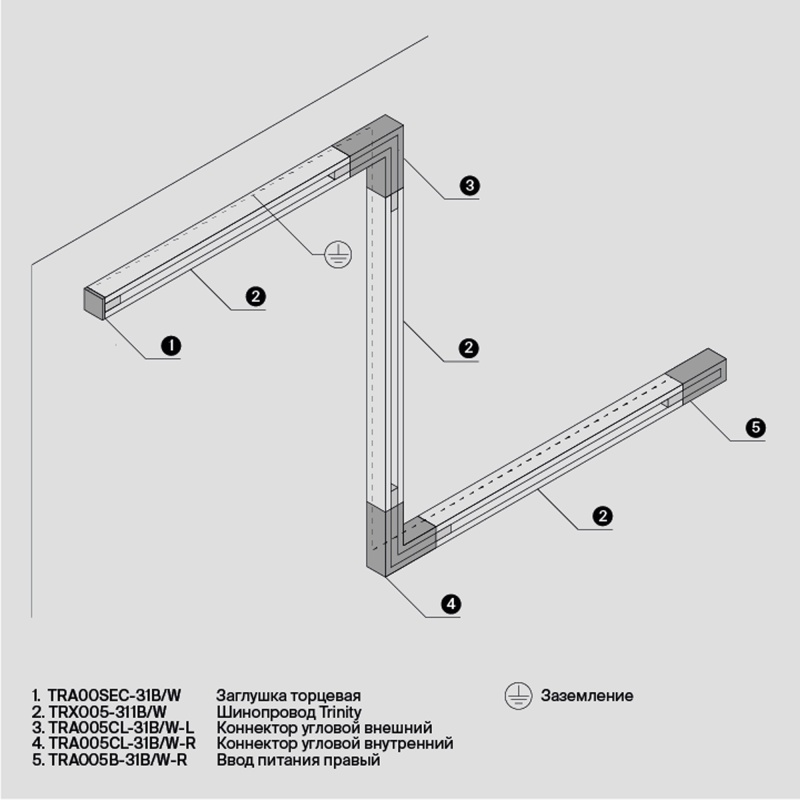 3

2

1

2

5

2

4

1. TRA00SEC-31B/W Заглушка торцевая
2. TRX005-311B/W Шинопровод Trinity
3. TRA005CL-31B/W-L Коннектор угловой внешний
4. TRA005CL-31B/W-R Коннектор угловой внутренний
5. TRA005B-31B/W-R Ввод питания правый

Заземление