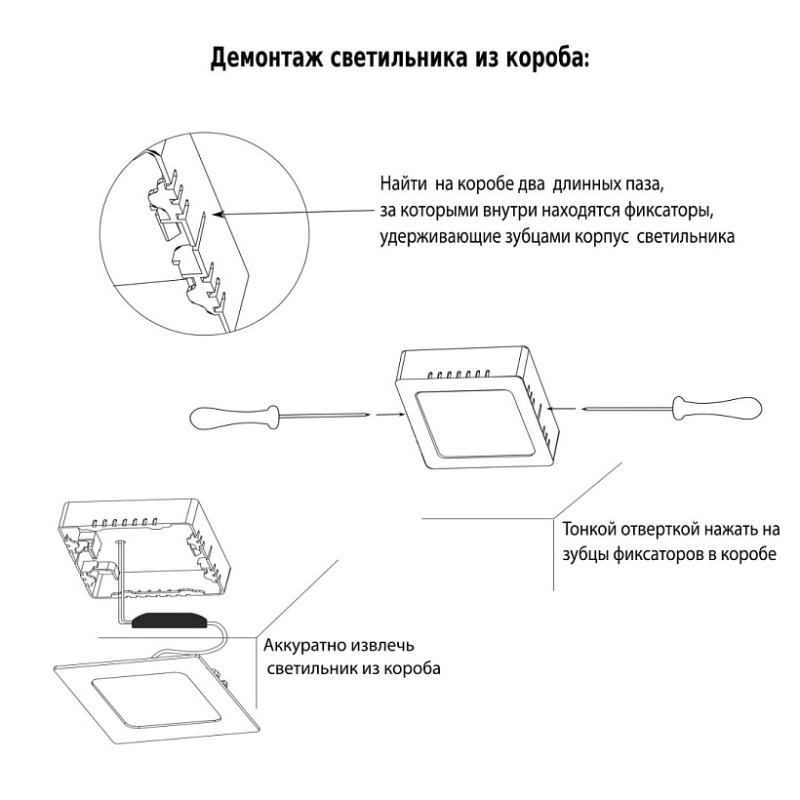 Демонтаж светильника из короба:

Найти на коробе два длинных паза, за которыми внутри находятся фиксаторы, удерживающие зубцами корпус светильника

Тонкой отверткой нажать на зубцы фиксаторов в коробе

Аккуратно извлечь светильник из короба