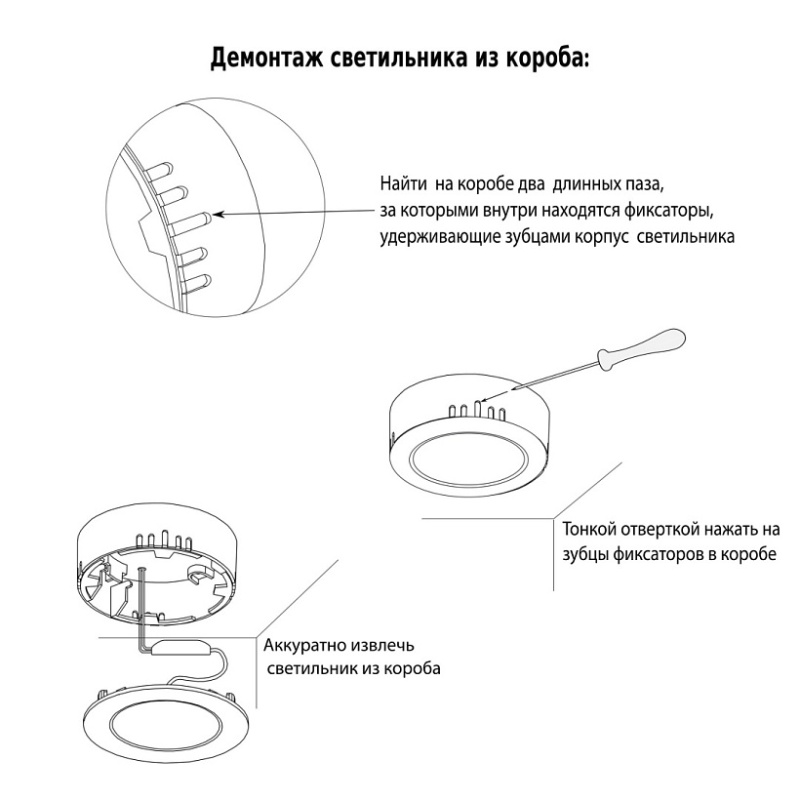 Демонтаж светильника из короба:

Найти на коробе два длинных паза, за которыми внутри находятся фиксаторы, удерживающие зубцами корпус светильника

Тонкой отверткой нажать на зубцы фиксаторов в коробе

Аккуратно извлечь светильник из короба